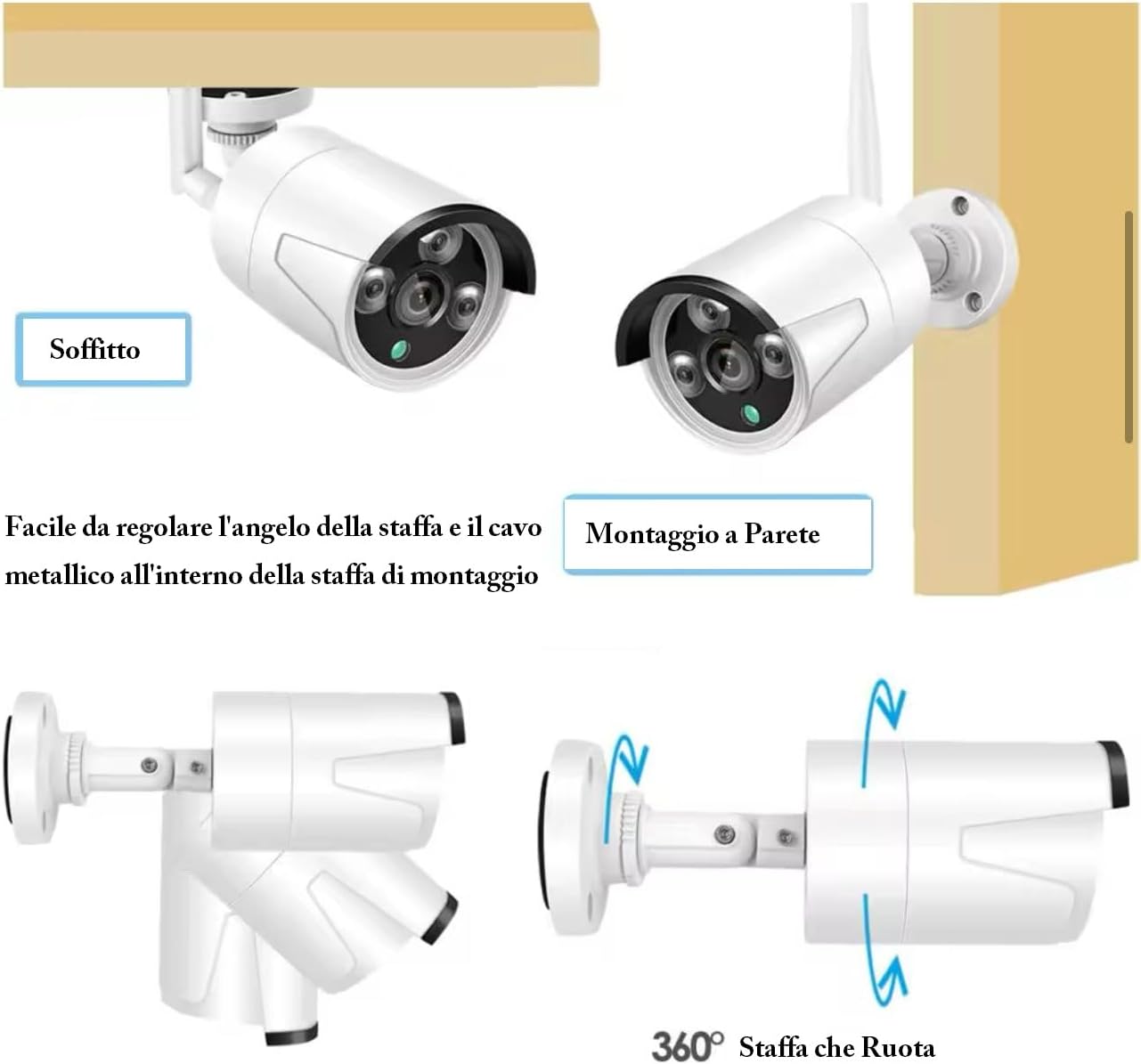 Soffitto

Facile da regolare l'angelo della staffa e il cavo metallico all'interno della staffa di montaggio

Montaggio a Parete

360° Staffa che Ruota