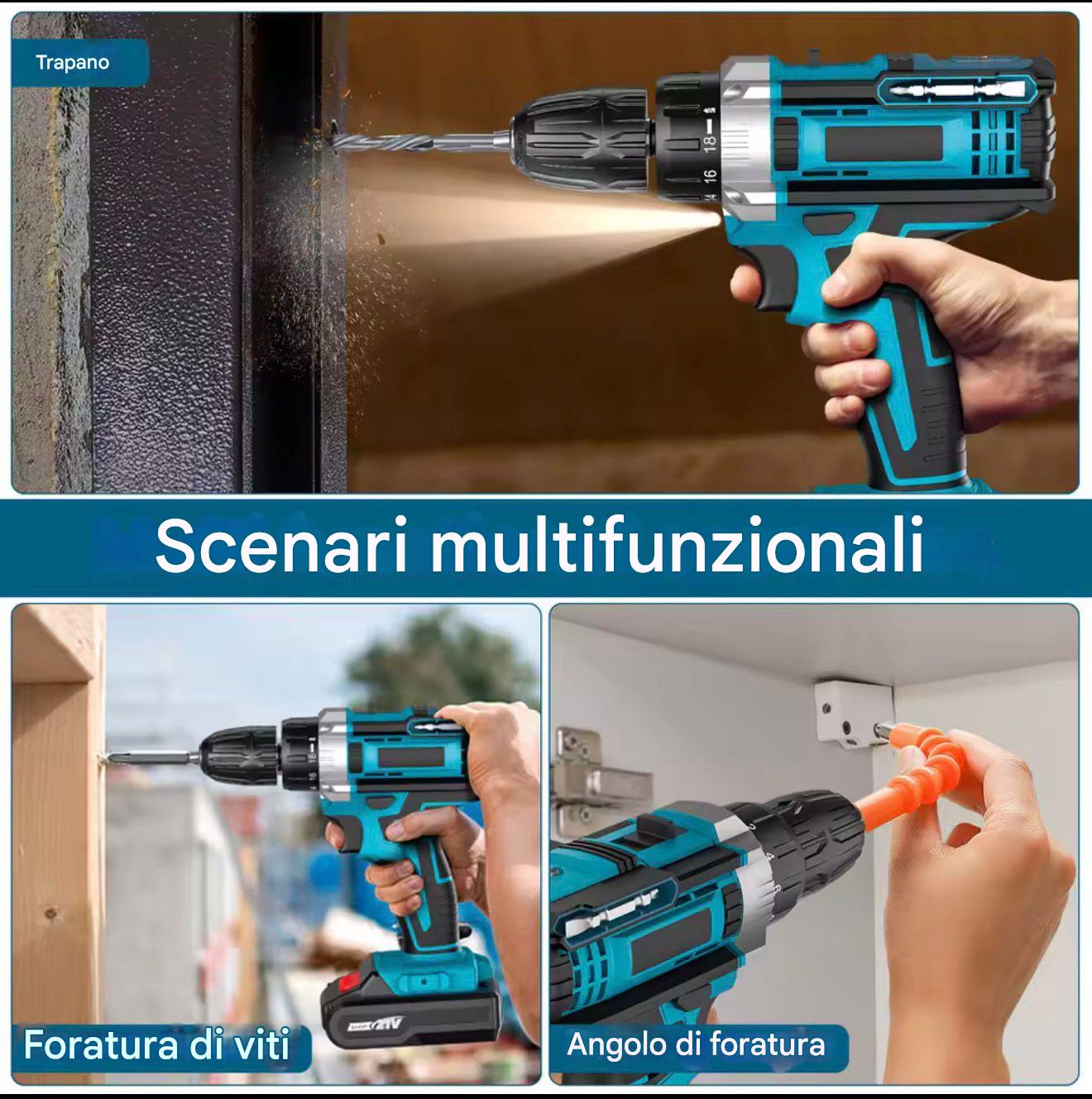 Trapano

18

16

Scenari multifunzionali

18

16

21V

Foratura di viti

Angolo di foratura